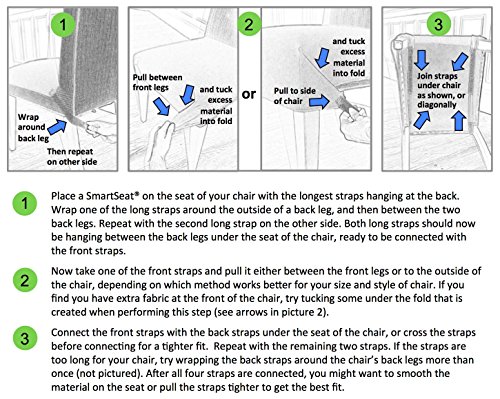 1

Wrap around back leg

Then repeat on other side

2

Pull between front legs

and tuck excess material into fold

or

and tuck excess material into fold

Pull to side of chair

3

Join straps under chair as shown, or diagonally

1 Place a SmartSeat® on the seat of your chair with the longest straps hanging at the back. Wrap one of the long straps around the outside of a back leg, and then between the two back legs. Repeat with the second long strap on the other side. Both long straps should now be hanging between the back legs under the seat of the chair, ready to be connected with the front straps.

2 Now take one of the front straps and pull it either between the front legs or to the outside of the chair, depending on which method works better for your size and style of chair. If you find you have extra fabric at the front of the chair, try tucking some under the fold that is created when performing this step (see arrows in picture 2).

3 Connect the front straps with the back straps under the seat of the chair, or cross the straps before connecting for a tighter fit. Repeat with the remaining two straps. If the straps are too long for your chair, try wrapping the back straps around the chair's back legs more than once (not pictured). After all four straps are connected, you might want to smooth the material on the seat or pull the straps tighter to get the best fit.