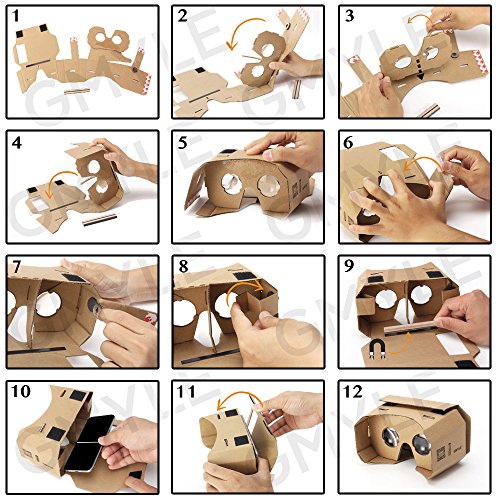 1

2

3

4

5

6

7

8

9

10

11

12

GMYLE