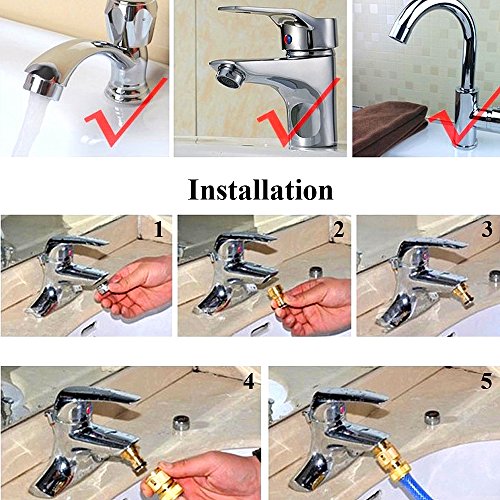 Installation

1

2

3

4

5