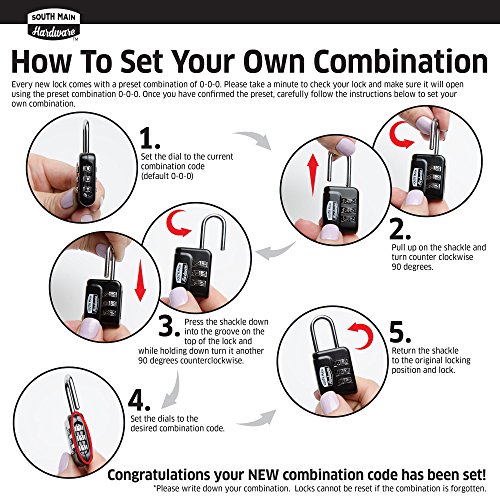 SOUTH MAIN Hardware

How To Set Your Own Combination

Every new lock comes with a preset combination of 0-0-0. Please take a minute to check your lock and make sure it will open using the preset combination 0-0-0. Once you have confirmed the preset, carefully follow the instructions below to set your own combination.

1. Set the dial to the current combination code (default 0-0-0)

2. Pull up on the shackle and turn counter clockwise 90 degrees.

3. Press the shackle down into the groove on the top of the lock and while holding down turn it another 90 degrees counterclockwise.

4. Set the dials to the desired combination code.

5. Return the shackle to the original locking position and lock.

Congratulations your NEW combination code has been set!

*Please write down your combination. Locks cannot be reset if the combination is forgotten.