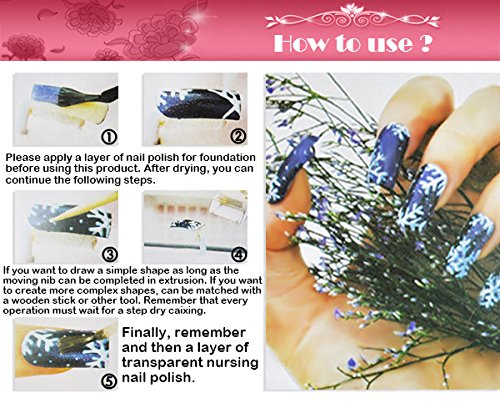 How to use ?

①

②

Please apply a layer of nail polish for foundation before using this product. After drying, you can continue the following steps.

③

④

If you want to draw a simple shape as long as the moving nib can be completed in extrusion. If you want to create more complex shapes, can be matched with a wooden stick or other tool. Remember that every operation must wait for a step dry caixing.

⑤

Finally, remember and then a layer of transparent nursing nail polish.