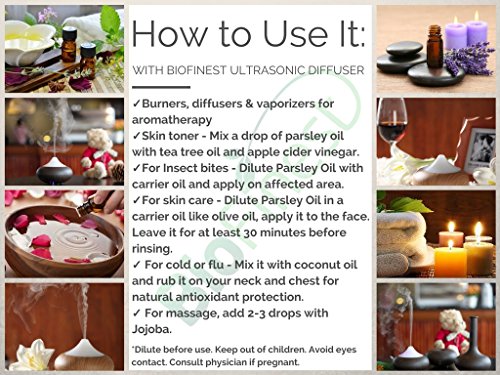 How to Use It:

WITH BIOFINEST ULTRASONIC DIFFUSER

✓Burners, diffusers & vaporizers for aromatherapy
✓Skin toner - Mix a drop of parsley oil with tea tree oil and apple cider vinegar.
✓For Insect bites - Dilute Parsley Oil with carrier oil and apply on affected area.
✓For skin care - Dilute Parsley Oil in a carrier oil like olive oil, apply it to the face. Leave it for at least 30 minutes before rinsing.
✓ For cold or flu - Mix it with coconut oil and rub it on your neck and chest for natural antioxidant protection.
✓ For massage, add 2-3 drops with Jojoba.

*Dilute before use. Keep out of children. Avoid eyes contact. Consult physician if pregnant.

Biofinest