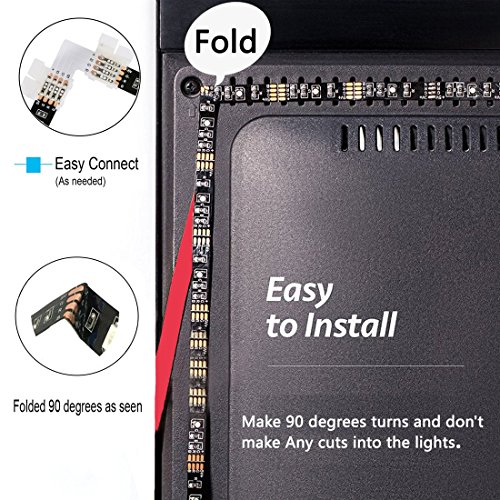 Fold

Easy Connect
(As needed)

Folded 90 degrees as seen

Easy
to Install

Make 90 degrees turns and don't make Any cuts into the lights.