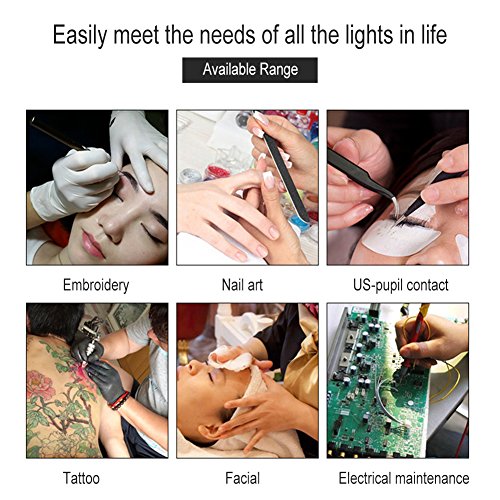 Easily meet the needs of all the lights in life

Available Range

Embroidery

Nail art

US-pupil contact

Tattoo

Facial

Electrical maintenance