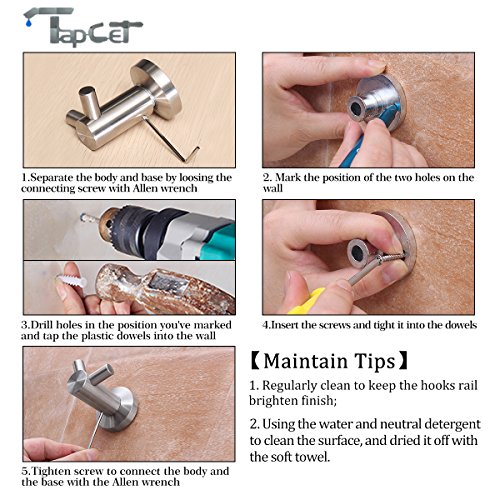 TapCet

1.Separate the body and base by loosing the connecting screw with Allen wrench

2. Mark the position of the two holes on the wall

3.Drill holes in the position you've marked and tap the plastic dowels into the wall

4.Insert the screws and tight it into the dowels

5.Tighten screw to connect the body and the base with the Allen wrench

【Maintain Tips】

1. Regularly clean to keep the hooks rail brighten finish;

2. Using the water and neutral detergent to clean the surface, and dried it off with the soft towel.