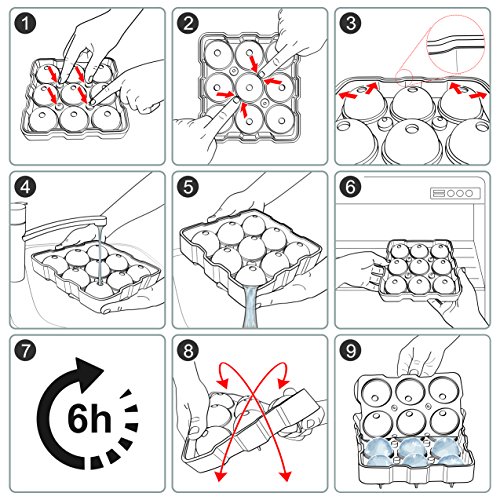 1

2

3

4

5

6

7

6h

8

9