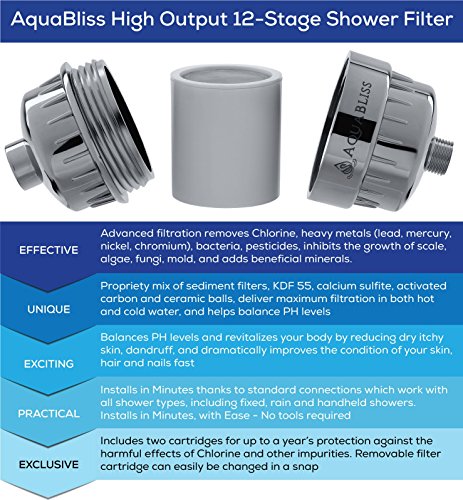 AquaBliss High Output 12-Stage Shower Filter

AQUABLISS

EFFECTIVE

Advanced filtration removes Chlorine, heavy metals (lead, mercury, nickel, chromium), bacteria, pesticides, inhibits the growth of scale, algae, fungi, mold, and adds beneficial minerals.

UNIQUE

Propriety mix of sediment filters, KDF 55, calcium sulfite, activated carbon and ceramic balls, deliver maximum filtration in both hot and cold water, and helps balance PH levels

EXCITING

Balances PH levels and revitalizes your body by reducing dry itchy skin, dandruff, and dramatically improves the condition of your skin, hair and nails fast

PRACTICAL

Installs in Minutes thanks to standard connections which work with all shower types, including fixed, rain and handheld showers. Installs in Minutes, with Ease - No tools required

EXCLUSIVE

Includes two cartridges for up to a year's protection against the harmful effects of Chlorine and other impurities. Removable filter cartridge can easily be changed in a snap