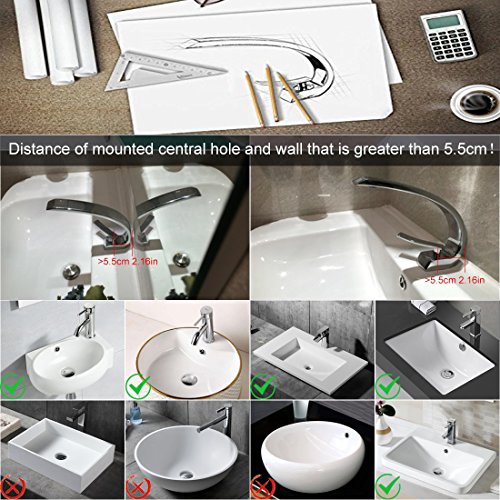 Distance of mounted central hole and wall that is greater than 5.5cm !

>5.5cm 2.16in

>5.5cm 2.16in