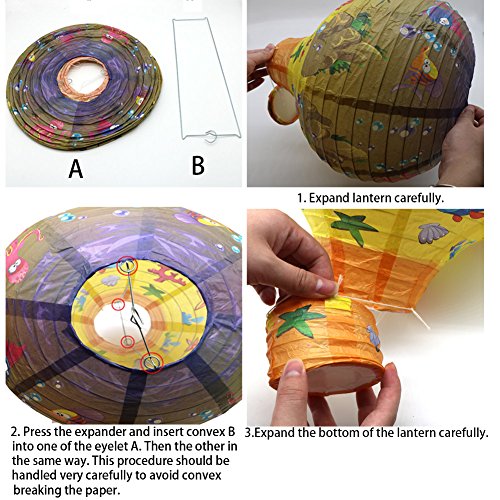 A

B

1. Expand lantern carefully.

2. Press the expander and insert convex B into one of the eyelet A. Then the other in the same way. This procedure should be handled very carefully to avoid convex breaking the paper.

3.Expand the bottom of the lantern carefully.