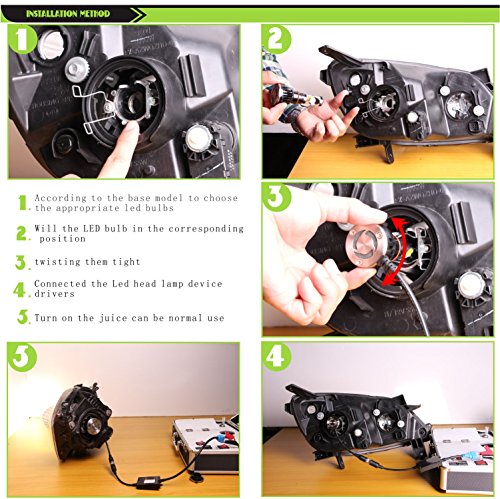 INSTALLATION METHOD

1

2

1. According to the base model to choose the appropriate led bulbs

2. Will the LED bulb in the corresponding position

3. twisting them tight

4. Connected the Led head lamp device drivers

5. Turn on the juice can be normal use

3

5

4