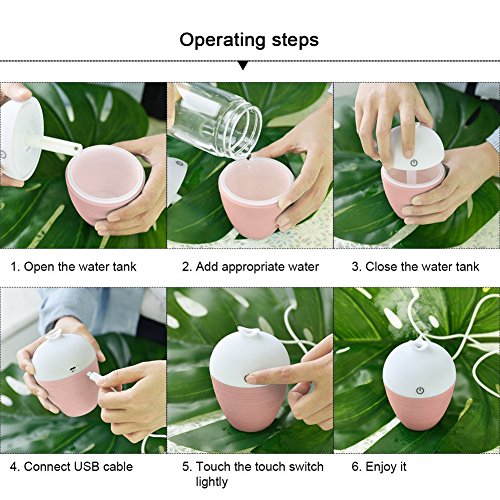 Operating steps

1. Open the water tank

2. Add appropriate water

3. Close the water tank

4. Connect USB cable

5. Touch the touch switch lightly

6. Enjoy it