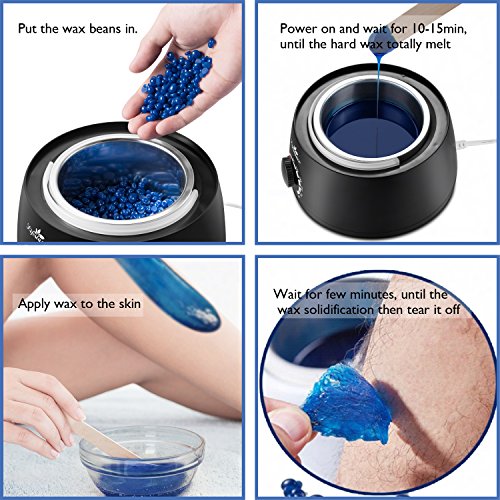 Put the wax beans in.

Power on and wait for 10-15min, until the hard wax totally melt

Apply wax to the skin

Wait for few minutes, until the wax solidification then tear it off