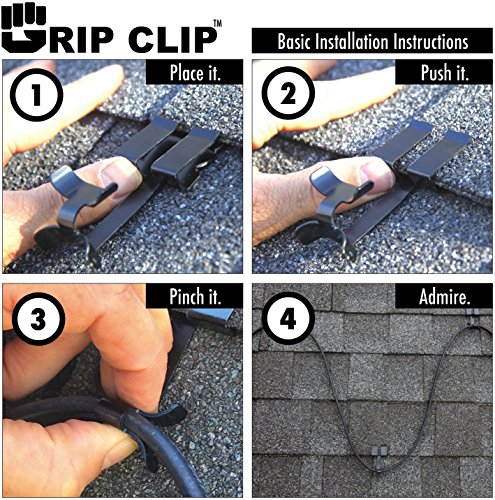 GRIP CLIP™

Basic Installation Instructions

1 Place it.

2 Push it.

3 Pinch it.

4 Admire.