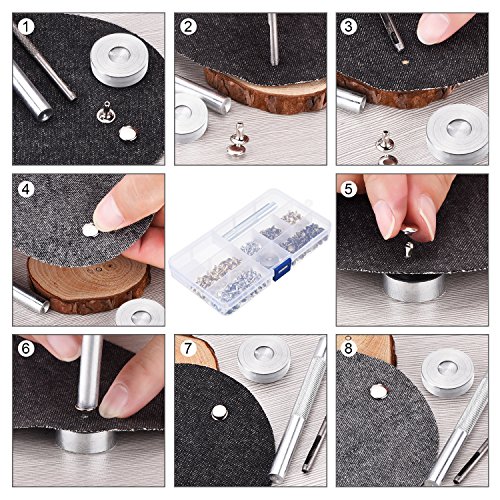 1
2
3
4
5
6
7
8