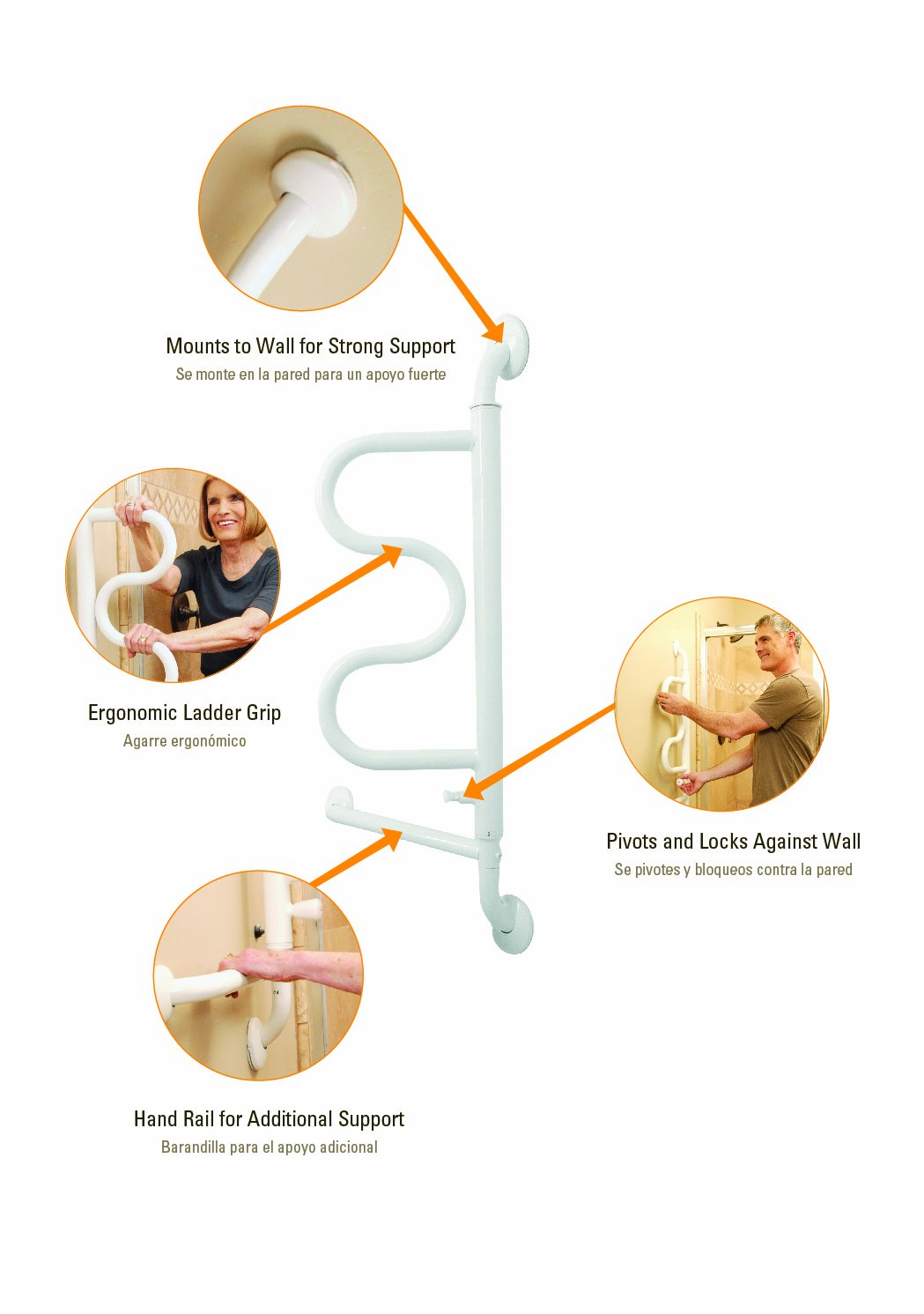 Mounts to Wall for Strong Support
Se monte en la pared para un apoyo fuerte

Ergonomic Ladder Grip
Agarre ergonómico

Pivots and Locks Against Wall
Se pivotes y bloqueos contra la pared

Hand Rail for Additional Support
Barandilla para el apoyo adicional