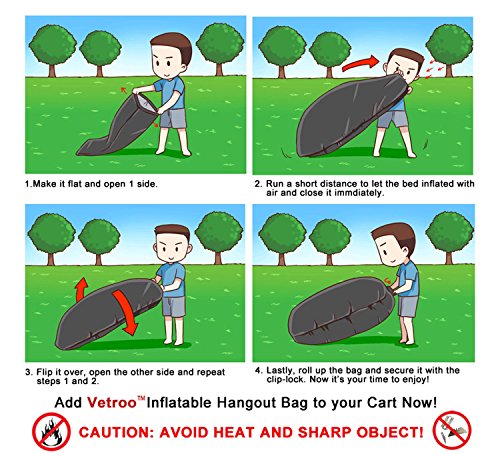 1.Make it flat and open 1 side.

2. Run a short distance to let the bed inflated with air and close it immdiately.

3. Flip it over, open the other side and repeat steps 1 and 2.

4. Lastly, roll up the bag and secure it with the clip-lock. Now it's your time to enjoy!

Add Vetroo™ Inflatable Hangout Bag to your Cart Now!

CAUTION: AVOID HEAT AND SHARP OBJECT!