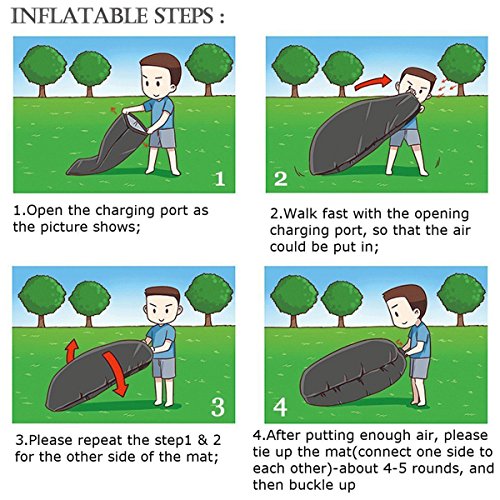 INFLATABLE STEPS :

1

1.Open the charging port as the picture shows;

2

2.Walk fast with the opening charging port, so that the air could be put in;

3

3.Please repeat the step1 & 2 for the other side of the mat;

4

4.After putting enough air, please tie up the mat(connect one side to each other)-about 4-5 rounds, and then buckle up