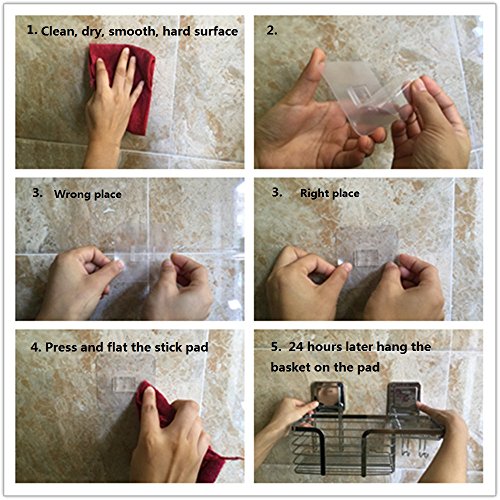 1. Clean, dry, smooth, hard surface

2.

3. Wrong place

3. Right place

4. Press and flat the stick pad

5. 24 hours later hang the basket on the pad