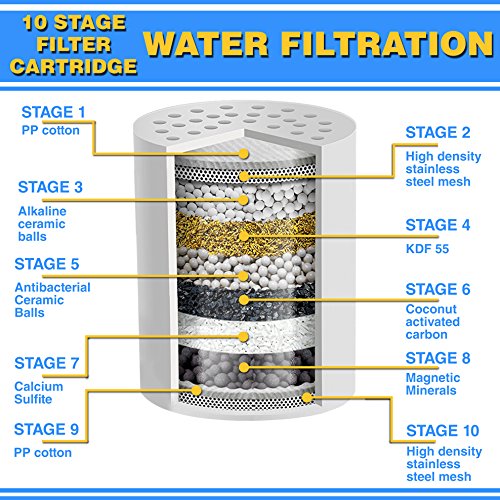 10 STAGE FILTER CARTRIDGE

WATER FILTRATION

STAGE 1
PP cotton

STAGE 2
High density stainless steel mesh

STAGE 3
Alkaline ceramic balls

STAGE 4
KDF 55

STAGE 5
Antibacterial Ceramic Balls

STAGE 6
Coconut activated carbon

STAGE 7
Calcium Sulfite

STAGE 8
Magnetic Minerals

STAGE 9
PP cotton

STAGE 10
High density stainless steel mesh