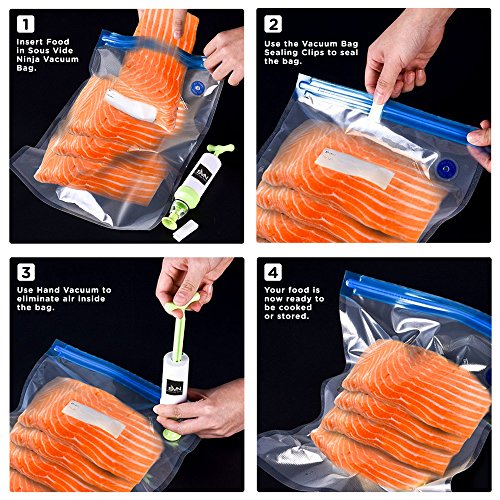 1
Insert Food in Sous Vide Ninja Vacuum Bag.

2
Use the Vacuum Bag Sealing Clips to seal the bag.

3
Use Hand Vacuum to eliminate air inside the bag.

4
Your food is now ready to be cooked or stored.