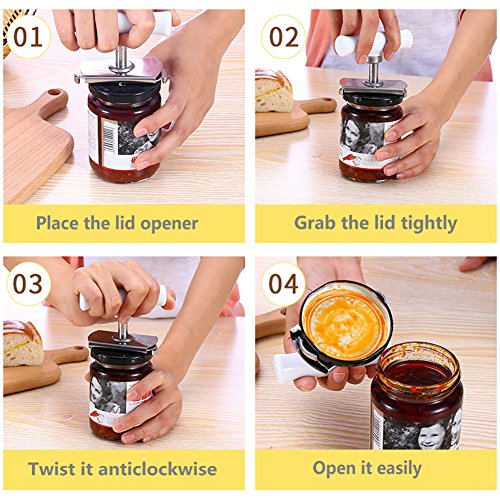 01

Place the lid opener

02

Grab the lid tightly

03

Twist it anticlockwise

04

Open it easily