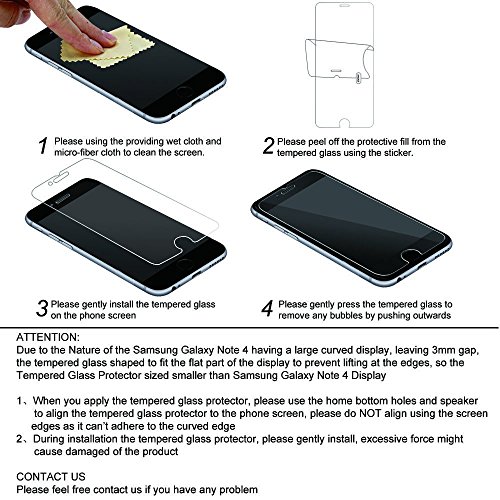 1 Please using the providing wet cloth and micro-fiber cloth to clean the screen.

2 Please peel off the protective fill from the tempered glass using the sticker.

3 Please gently install the tempered glass on the phone screen

4 Please gently press the tempered glass to remove any bubbles by pushing outwards

ATTENTION:
Due to the Nature of the Samsung Galaxy Note 4 having a large curved display, leaving 3mm gap, the tempered glass shaped to fit the flat part of the display to prevent lifting at the edges, so the Tempered Glass Protector sized smaller than Samsung Galaxy Note 4 Display

1、When you apply the tempered glass protector, please use the home bottom holes and speaker to align the tempered glass protector to the phone screen, please do NOT align using the screen edges as it can't adhere to the curved edge
2、During installation the tempered glass protector, please gently install, excessive force might cause damaged of the product

CONTACT US
Please feel free contact us if you have any problem