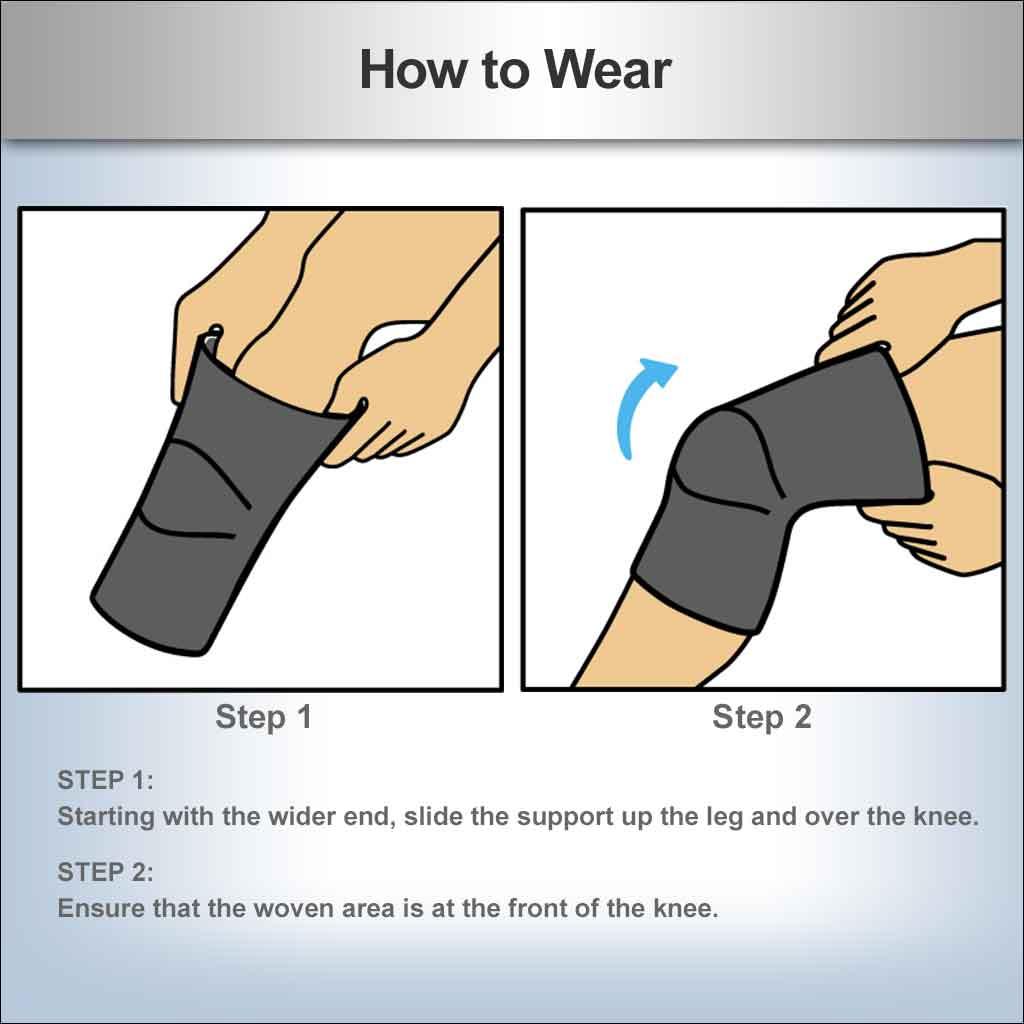 How to Wear

Step 1

Step 2

STEP 1:
Starting with the wider end, slide the support up the leg and over the knee.

STEP 2:
Ensure that the woven area is at the front of the knee.