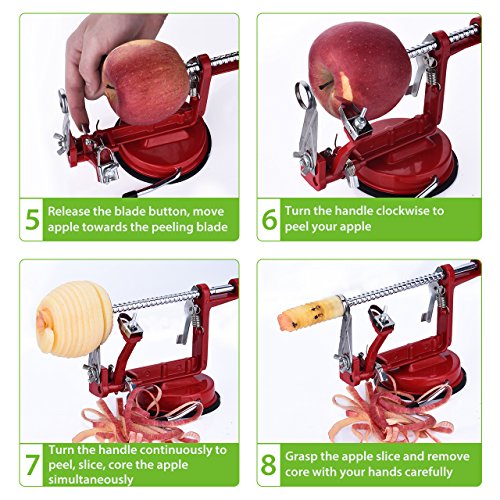 5 Release the blade button, move apple towards the peeling blade

6 Turn the handle clockwise to peel your apple

7 Turn the handle continuously to peel, slice, core the apple simultaneously

8 Grasp the apple slice and remove core with your hands carefully