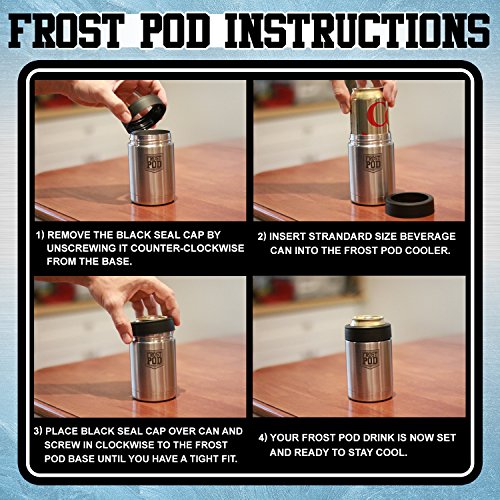 FROST POD INSTRUCTIONS

FROST POD

1) REMOVE THE BLACK SEAL CAP BY UNSCREWING IT COUNTER-CLOCKWISE FROM THE BASE.

FROST POD

2) INSERT STRANDARD SIZE BEVERAGE CAN INTO THE FROST POD COOLER.

FROST POD

3) PLACE BLACK SEAL CAP OVER CAN AND SCREW IN CLOCKWISE TO THE FROST POD BASE UNTIL YOU HAVE A TIGHT FIT.

FROST POD

4) YOUR FROST POD DRINK IS NOW SET AND READY TO STAY COOL.