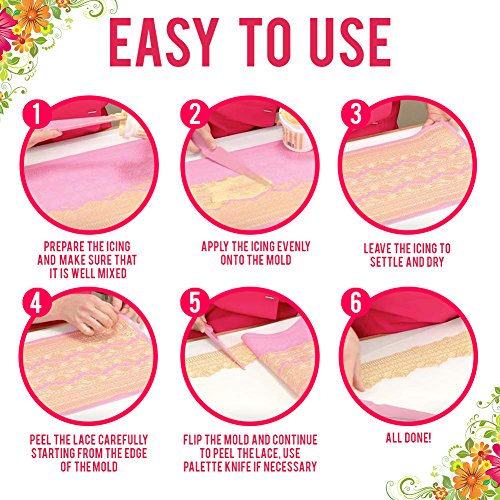 EASY TO USE

1

PREPARE THE ICING AND MAKE SURE THAT IT IS WELL MIXED

2

APPLY THE ICING EVENLY ONTO THE MOLD

3

LEAVE THE ICING TO SETTLE AND DRY

4

PEEL THE LACE CAREFULLY STARTING FROM THE EDGE OF THE MOLD

5

FLIP THE MOLD AND CONTINUE TO PEEL THE LACE, USE PALETTE KNIFE IF NECESSARY

6

ALL DONE!