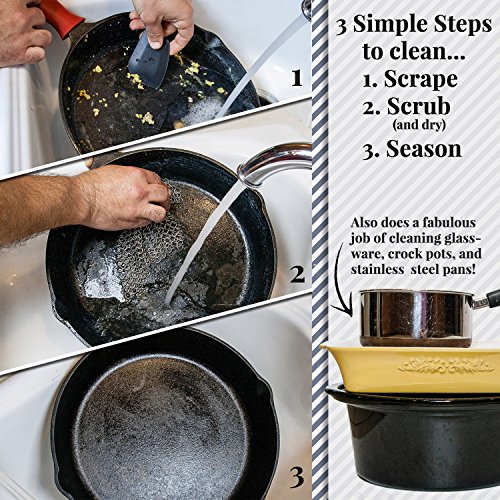 1

2

3

3 Simple Steps to clean...
1. Scrape
2. Scrub
(and dry)
3. Season

Also does a fabulous job of cleaning glassware, crock pots, and stainless steel pans!