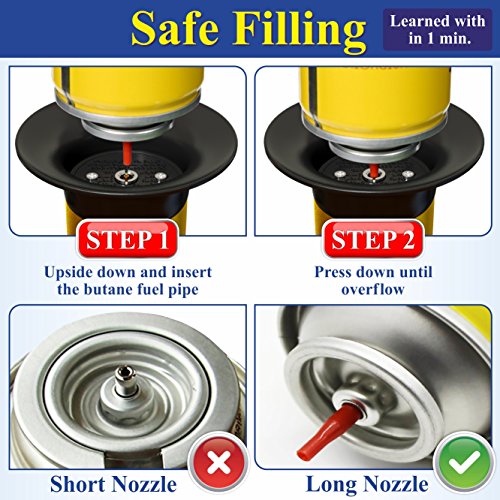 Safe Filling

Learned with in 1 min.

STEP 1

Upside down and insert the butane fuel pipe

STEP 2

Press down until overflow

Short Nozzle

Long Nozzle