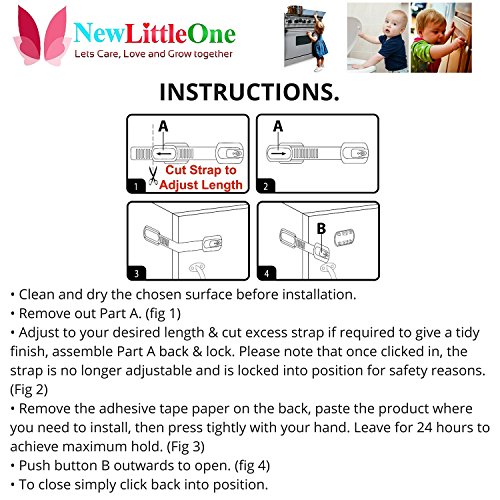 NewLittleOne
Lets Care, Love and Grow together

INSTRUCTIONS.

A
Cut Strap to Adjust Length
1

A
2

3

B
4

• Clean and dry the chosen surface before installation.
• Remove out Part A. (fig 1)
• Adjust to your desired length & cut excess strap if required to give a tidy finish, assemble Part A back & lock. Please note that once clicked in, the strap is no longer adjustable and is locked into position for safety reasons. (Fig 2)
• Remove the adhesive tape paper on the back, paste the product where you need to install, then press tightly with your hand. Leave for 24 hours to achieve maximum hold. (Fig 3)
• Push button B outwards to open. (fig 4)
• To close simply click back into position.