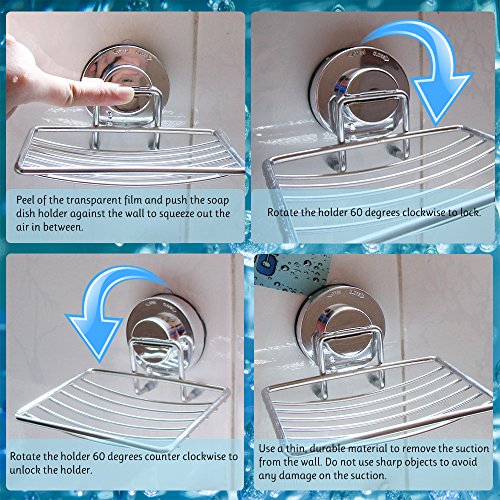 Peel of the transparent film and push the soap dish holder against the wall to squeeze out the air in between.

Rotate the holder 60 degrees clockwise to lock.

Rotate the holder 60 degrees counter clockwise to unlock the holder.

Use a thin, durable material to remove the suction from the wall. Do not use sharp objects to avoid any damage on the suction.