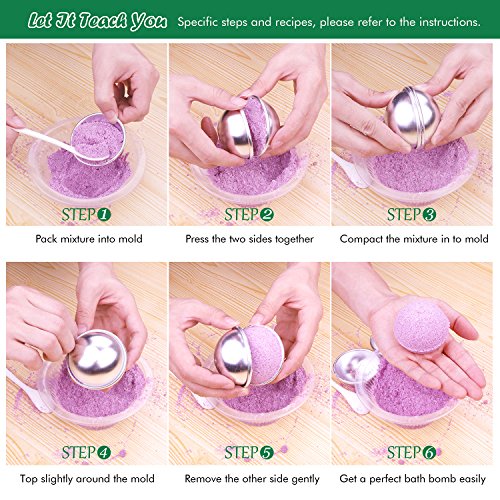 Let It Teach You Specific steps and recipes, please refer to the instructions.

STEP 1
Pack mixture into mold

STEP 2
Press the two sides together

STEP 3
Compact the mixture in to mold

STEP 4
Top slightly around the mold

STEP 5
Remove the other side gently

STEP 6
Get a perfect bath bomb easily