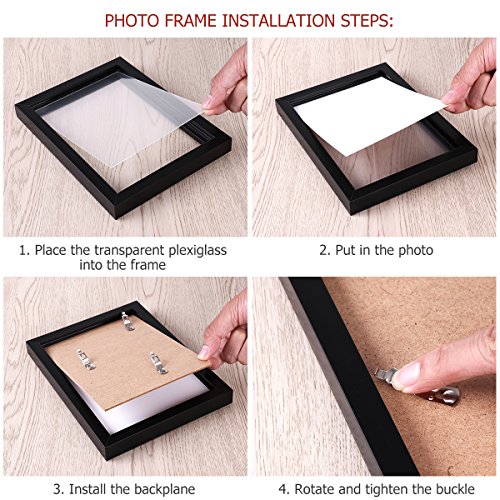 PHOTO FRAME INSTALLATION STEPS:

1. Place the transparent plexiglass into the frame

2. Put in the photo

3. Install the backplane

4. Rotate and tighten the buckle