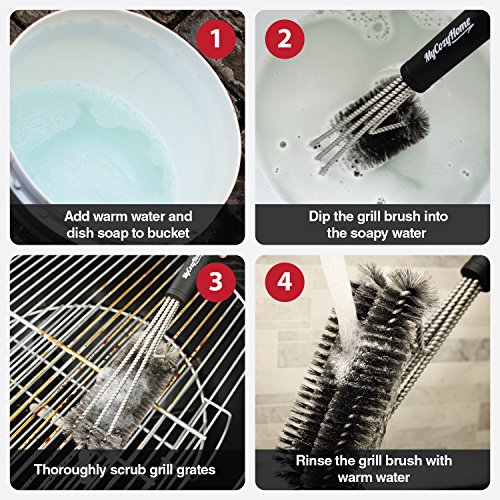 1

Add warm water and dish soap to bucket

2

MyCozyHome

Dip the grill brush into the soapy water

3

MyCozyHome

Thoroughly scrub grill grates

4

Rinse the grill brush with warm water