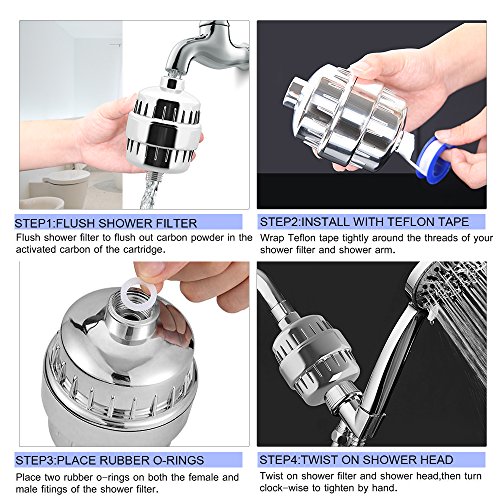 STEP1:FLUSH SHOWER FILTER
Flush shower filter to flush out carbon powder in the activated carbon of the cartridge.

STEP2:INSTALL WITH TEFLON TAPE
Wrap Teflon tape tightly around the threads of your shower filter and shower arm.

STEP3:PLACE RUBBER O-RINGS
Place two rubber o-rings on both the female and male fitings of the shower filter.

STEP4:TWIST ON SHOWER HEAD
Twist on shower filter and shower head,then turn clock-wise to tighten by hand.