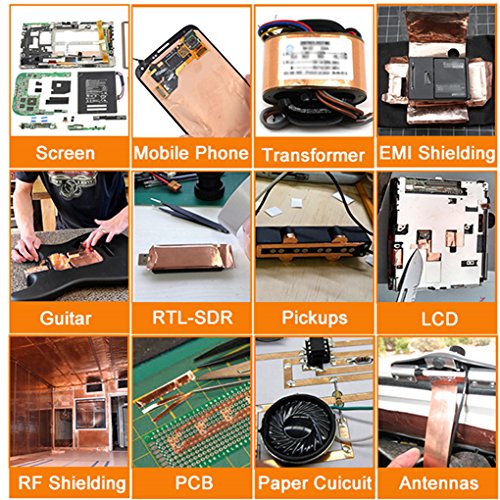 Screen

Mobile Phone

Transformer

EMI Shielding

Guitar

RTL-SDR

Pickups

LCD

RF Shielding

PCB

Paper Cuicuit

Antennas