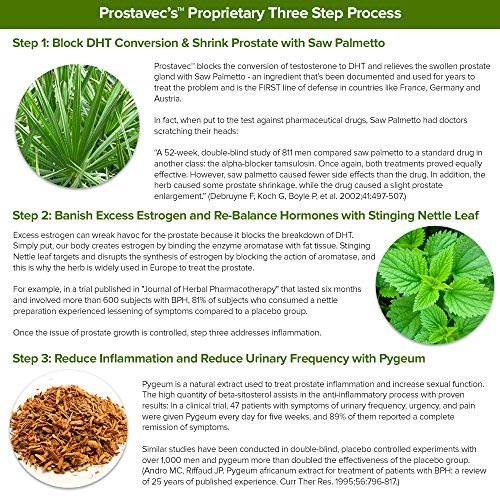 Prostavec's™ Proprietary Three Step Process

Step 1: Block DHT Conversion & Shrink Prostate with Saw Palmetto

Prostavec™ blocks the conversion of testosterone to DHT and relieves the swollen prostate gland with Saw Palmetto - an ingredient that's been documented and used for years to treat the problem and is the FIRST line of defense in countries like France, Germany and Austria.

In fact, when put to the test against pharmaceutical drugs, Saw Palmetto had doctors scratching their heads:

"A 52-week, double-blind study of 811 men compared saw palmetto to a standard drug in another class: the alpha-blocker tamsulosin. Once again, both treatments proved equally effective. However, saw palmetto caused fewer side effects than the drug. In addition, the herb caused some prostate shrinkage, while the drug caused a slight prostate enlargement." (Debruyne F, Koch G, Boyle P, et al. 2002;41:497-507.)

Step 2: Banish Excess Estrogen and Re-Balance Hormones with Stinging Nettle Leaf

Excess estrogen can wreak havoc for the prostate because it blocks the breakdown of DHT. Simply put, our body creates estrogen by binding the enzyme aromatase with fat tissue. Stinging Nettle leaf targets and disrupts the synthesis of estrogen by blocking the action of aromatase, and this is why the herb is widely used in Europe to treat the prostate.

For example, in a trial published in "Journal of Herbal Pharmacotherapy" that lasted six months and involved more than 600 subjects with BPH, 81% of subjects who consumed a nettle preparation experienced lessening of symptoms compared to a placebo group.

Once the issue of prostate growth is controlled, step three addresses inflammation.

Step 3: Reduce Inflammation and Reduce Urinary Frequency with Pygeum

Pygeum is a natural extract used to treat prostate inflammation and increase sexual function. The high quantity of beta-sitosterol assists in the anti-inflammatory process with proven results: In a clinical trial, 47 patients with symptoms of urinary frequency, urgency, and pain were given Pygeum every day for five weeks, and 89% of them reported a complete remission of symptoms.

Similar studies have been conducted in double-blind, placebo controlled experiments with over 1,000 men and pygeum more than doubled the effectiveness of the placebo group. (Andro MC, Riffaud JP. Pygeum africanum extract for treatment of patients with BPH: a review of 25 years of published experience. Curr Ther Res. 1995;56:796-817.)