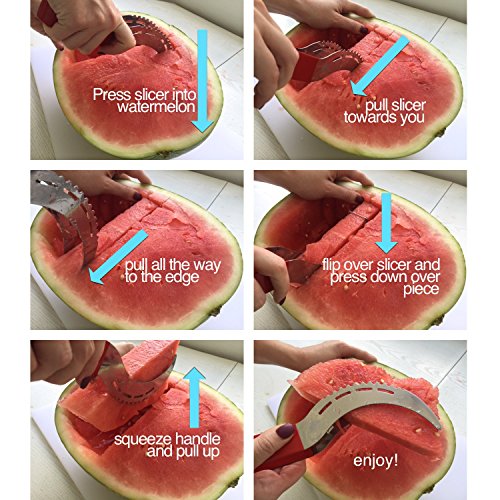 Press slicer into watermelon

pull slicer towards you

pull all the way to the edge

flip over slicer and press down over piece

squeeze handle and pull up

enjoy!