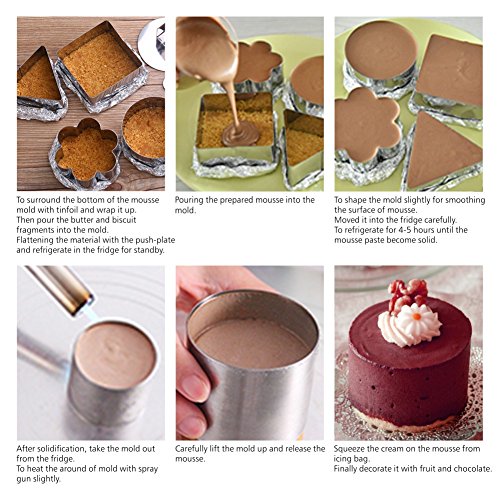 To surround the bottom of the mousse mold with tinfoil and wrap it up.
Then pour the butter and biscuit fragments into the mold.
Flattening the material with the push-plate and refrigerate in the fridge for standby.

Pouring the prepared mousse into the mold.

To shape the mold slightly for smoothing the surface of mousse.
Moved it into the fridge carefully.
To refrigerate for 4-5 hours until the mousse paste become solid.

After solidification, take the mold out from the fridge.
To heat the around of mold with spray gun slightly.

Carefully lift the mold up and release the mousse.

Squeeze the cream on the mousse from icing bag.
Finally decorate it with fruit and chocolate.