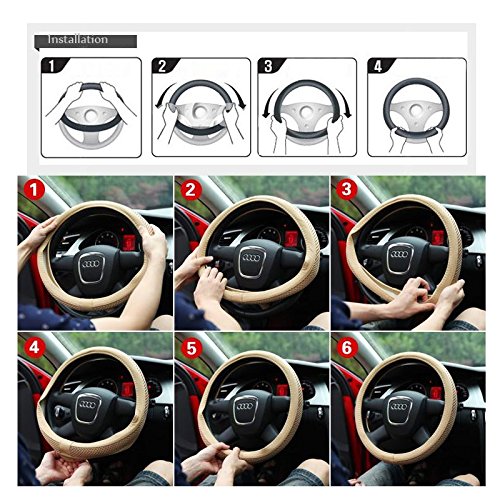 Installation

1

2

3

4

1

2

3

4

5

6