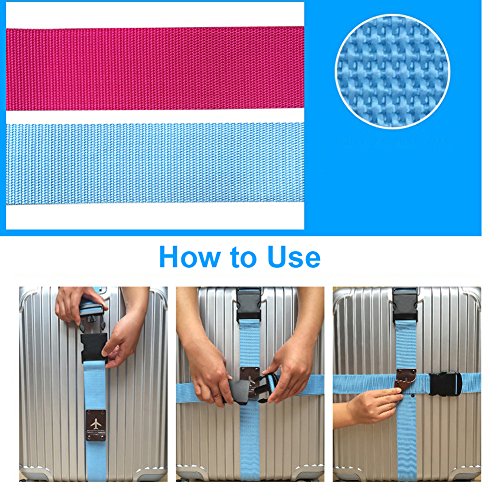 How to Use