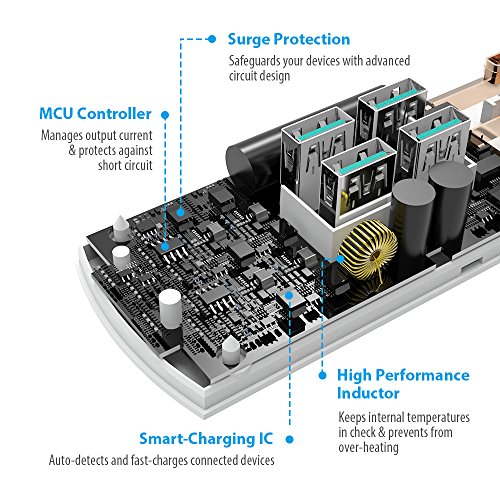 Surge Protection

Safeguards your devices with advanced circuit design

MCU Controller

Manages output current & protects against short circuit

High Performance Inductor

Keeps internal temperatures in check & prevents from over-heating

Smart-Charging IC

Auto-detects and fast-charges connected devices