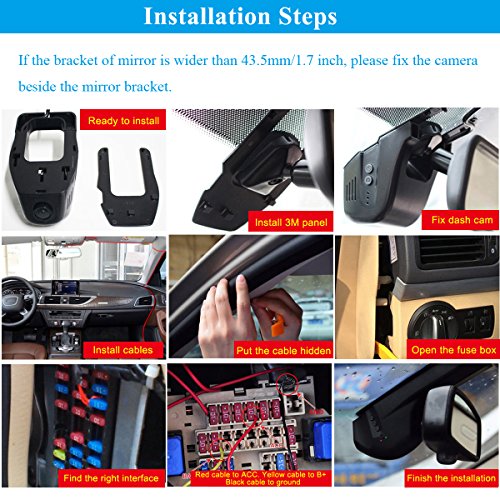 Installation Steps

If the bracket of mirror is wider than 43.5mm/1.7 inch, please fix the camera beside the mirror bracket.

Ready to install

Install 3M panel

Fix dash cam

Install cables

Put the cable hidden

Open the fuse box

Find the right interface

Red cable to ACC. Yellow cable to B+ Black cable to ground

Finish the installation