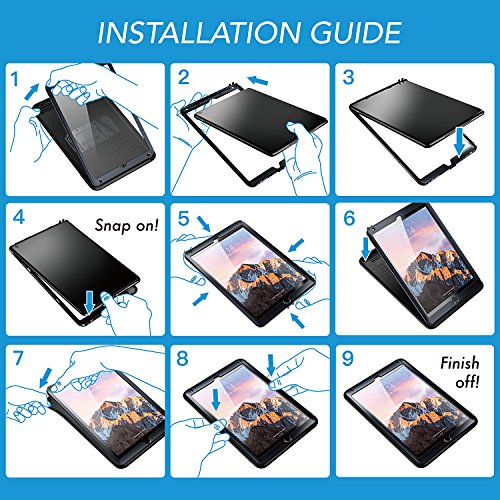 INSTALLATION GUIDE

1

2

3

4

Snap on!

5

6

7

8

9

Finish off!