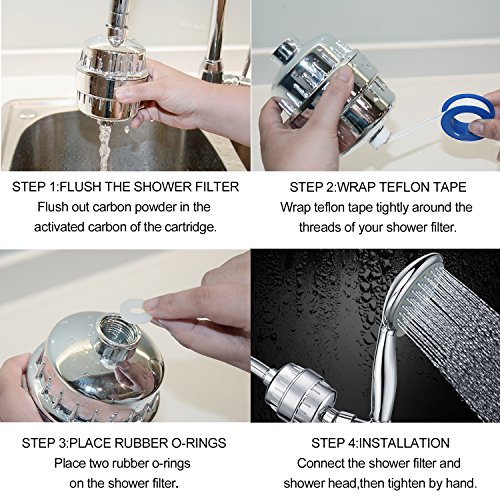 STEP 1:FLUSH THE SHOWER FILTER
Flush out carbon powder in the activated carbon of the cartridge.

STEP 2:WRAP TEFLON TAPE
Wrap teflon tape tightly around the threads of your shower filter.

STEP 3:PLACE RUBBER O-RINGS
Place two rubber o-rings on the shower filter.

STEP 4:INSTALLATION
Connect the shower filter and shower head,then tighten by hand.