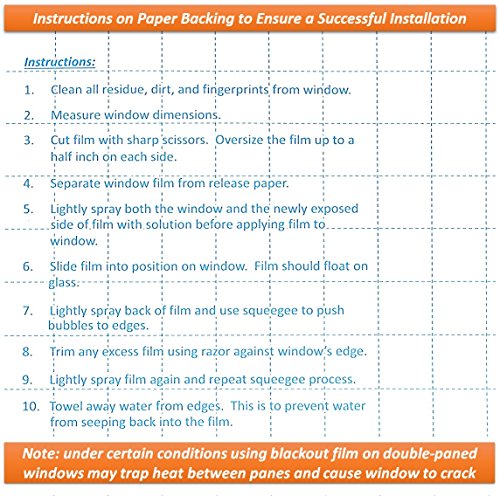 Instructions on Paper Backing to Ensure a Successful Installation

Instructions:

1. Clean all residue, dirt, and fingerprints from window.

2. Measure window dimensions.

3. Cut film with sharp scissors. Oversize the film up to a half inch on each side.

4. Separate window film from release paper.

5. Lightly spray both the window and the newly exposed side of film with solution before applying film to window.

6. Slide film into position on window. Film should float on glass.

7. Lightly spray back of film and use squeegee to push bubbles to edges.

8. Trim any excess film using razor against window's edge.

9. Lightly spray film again and repeat squeegee process.

10. Towel away water from edges. This is to prevent water from seeping back into the film.

Note: under certain conditions using blackout film on double-paned windows may trap heat between panes and cause window to crack