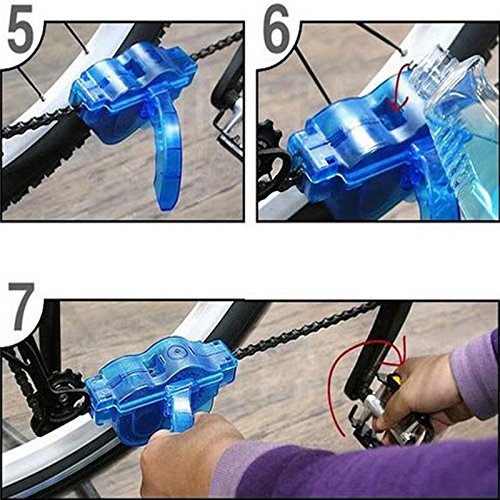 5

6

7